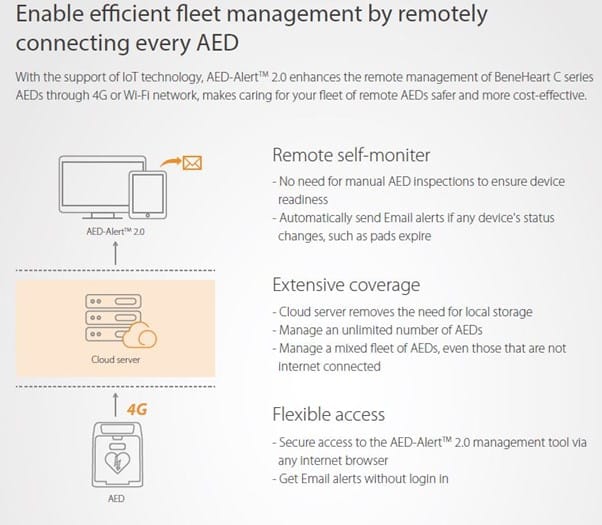 Enable efficient fleet management by remotely connecting every AED

With the support of IoT technology, AED-Alert™ 2.0 enhances the remote management of BeneHeart C series AEDs through 4G or Wi-Fi network, makes caring for your fleet of remote AEDs safer and more cost-effective.

AED-Alert™ 2.0

Cloud server

4G

AED

Remote self-moniter

- No need for manual AED inspections to ensure device readiness
- Automatically send Email alerts if any device's status changes, such as pads expire

Extensive coverage

- Cloud server removes the need for local storage
- Manage an unlimited number of AEDs
- Manage a mixed fleet of AEDs, even those that are not internet connected

Flexible access

- Secure access to the AED-Alert™ 2.0 management tool via any internet browser
- Get Email alerts without login in